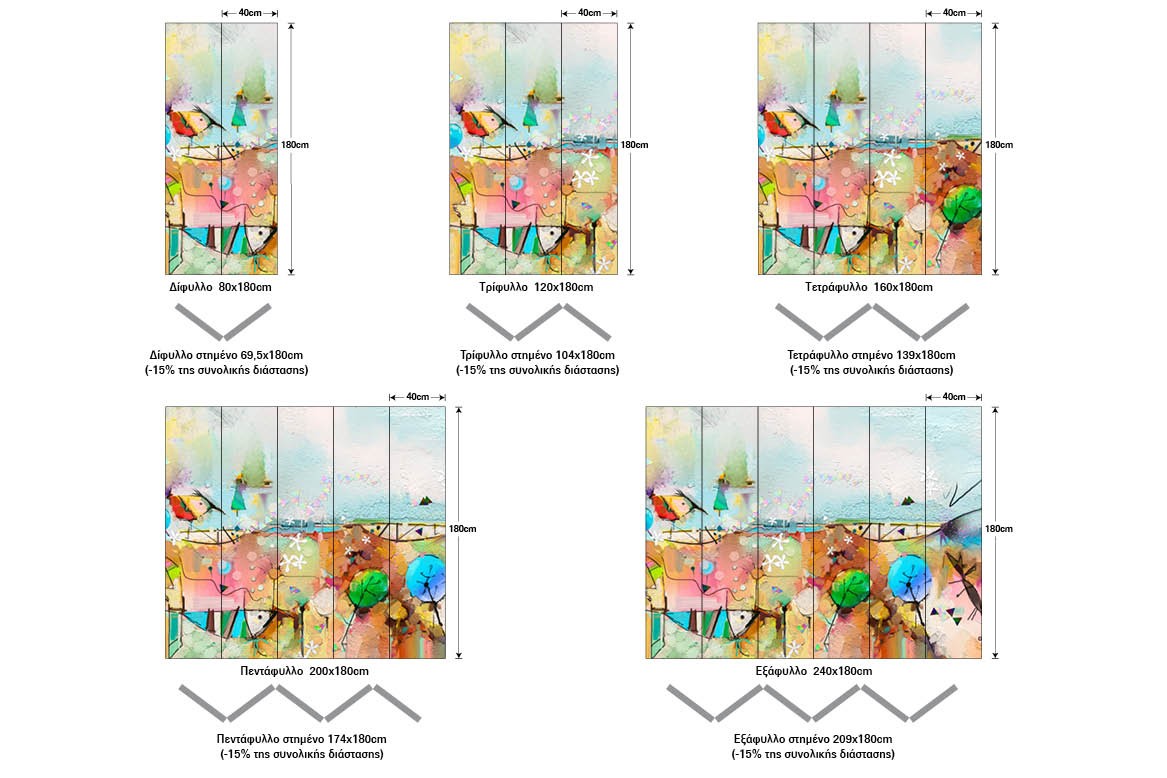 40cm
180cm
Δίφυλλο 80x180cm

Δίφυλλο στημένο 69,5x180cm
(-15% της συνολικής διάστασης)

40cm
180cm
Τρίφυλλο 120x180cm

Τρίφυλλο στημένο 104x180cm
(-15% της συνολικής διάστασης)

40cm
180cm
Τετράφυλλο 160x180cm

Τετράφυλλο στημένο 139x180cm
(-15% της συνολικής διάστασης)

40cm
180cm
Πεντάφυλλο 200x180cm

Πεντάφυλλο στημένο 174x180cm
(-15% της συνολικής διάστασης)

40cm
180cm
Εξάφυλλο 240x180cm

Εξάφυλλο στημένο 209x180cm
(-15% της συνολικής διάστασης)