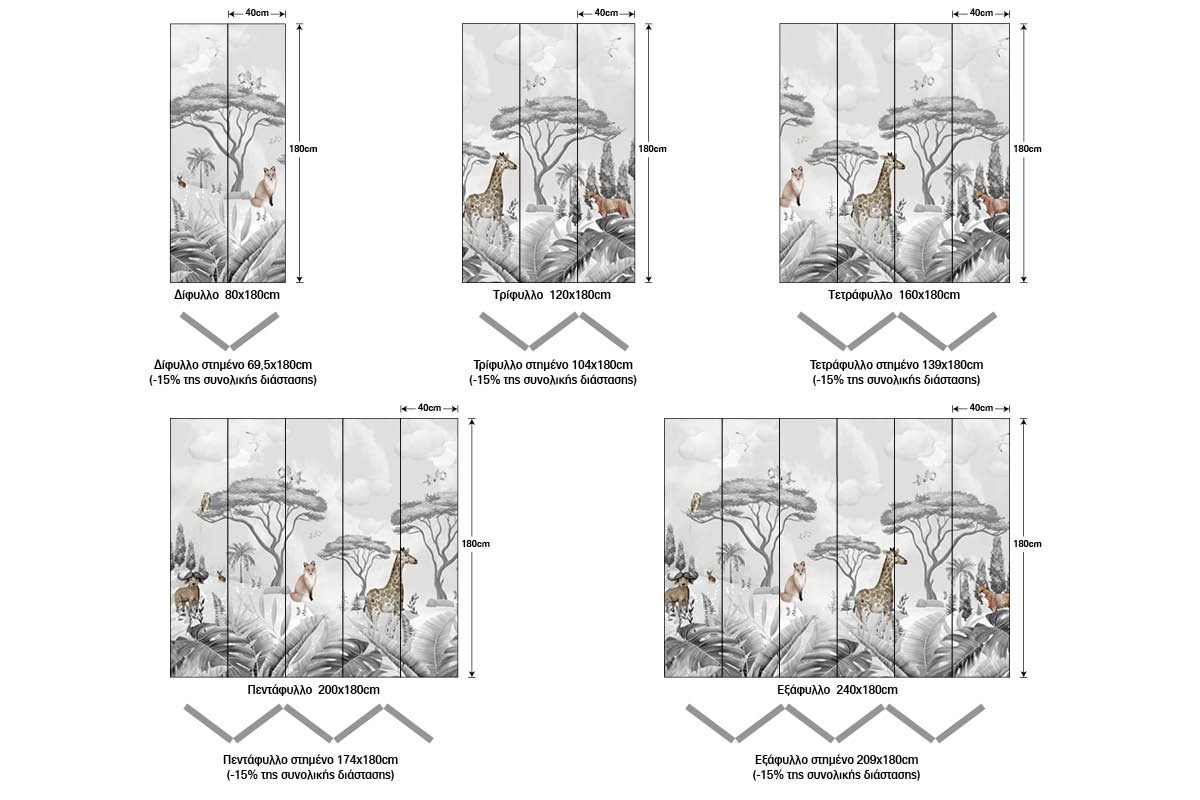 40cm
180cm
Δίφυλλο 80x180cm

Δίφυλλο στημένο 69,5x180cm
(-15% της συνολικής διάστασης)

40cm
180cm
Τρίφυλλο 120x180cm

Τρίφυλλο στημένο 104x180cm
(-15% της συνολικής διάστασης)

40cm
180cm
Τετράφυλλο 160x180cm

Τετράφυλλο στημένο 139x180cm
(-15% της συνολικής διάστασης)

40cm
180cm
Πεντάφυλλο 200x180cm

Πεντάφυλλο στημένο 174x180cm
(-15% της συνολικής διάστασης)

40cm
180cm
Εξάφυλλο 240x180cm

Εξάφυλλο στημένο 209x180cm
(-15% της συνολικής διάστασης)