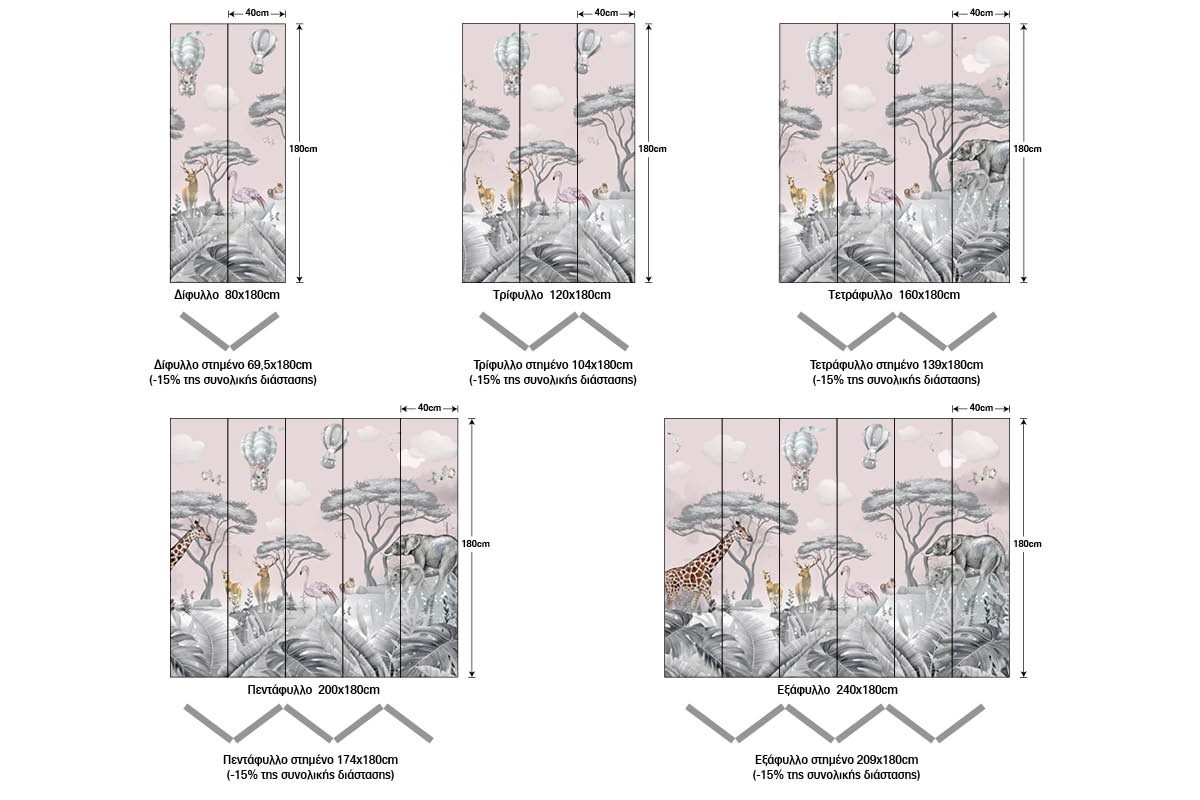 40cm
180cm
Δίφυλλο 80x180cm
Δίφυλλο στημένο 69,5x180cm
(-15% της συνολικής διάστασης)

40cm
180cm
Τρίφυλλο 120x180cm
Τρίφυλλο στημένο 104x180cm
(-15% της συνολικής διάστασης)

40cm
180cm
Τετράφυλλο 160x180cm
Τετράφυλλο στημένο 139x180cm
(-15% της συνολικής διάστασης)

40cm
180cm
Πεντάφυλλο 200x180cm
Πεντάφυλλο στημένο 174x180cm
(-15% της συνολικής διάστασης)

40cm
180cm
Εξάφυλλο 240x180cm
Εξάφυλλο στημένο 209x180cm
(-15% της συνολικής διάστασης)