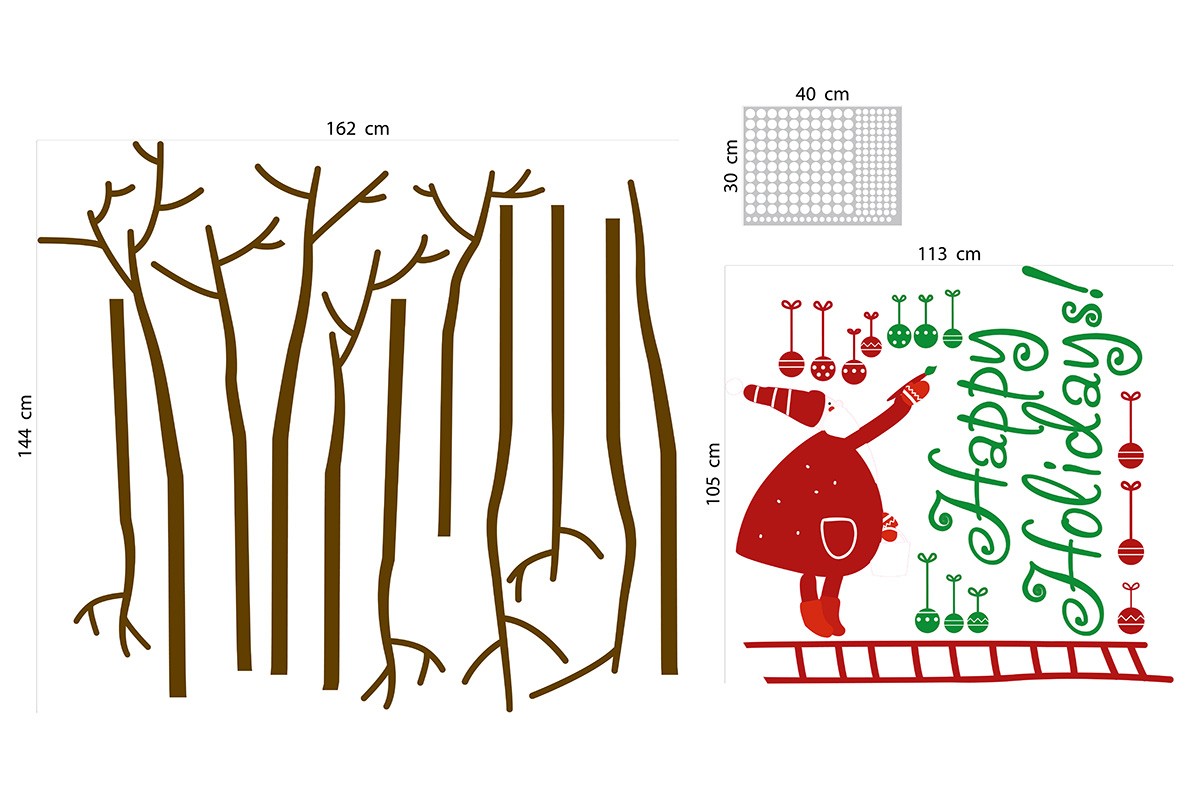 162 cm

144 cm

40 cm

30 cm

113 cm

105 cm

Happy Holidays!