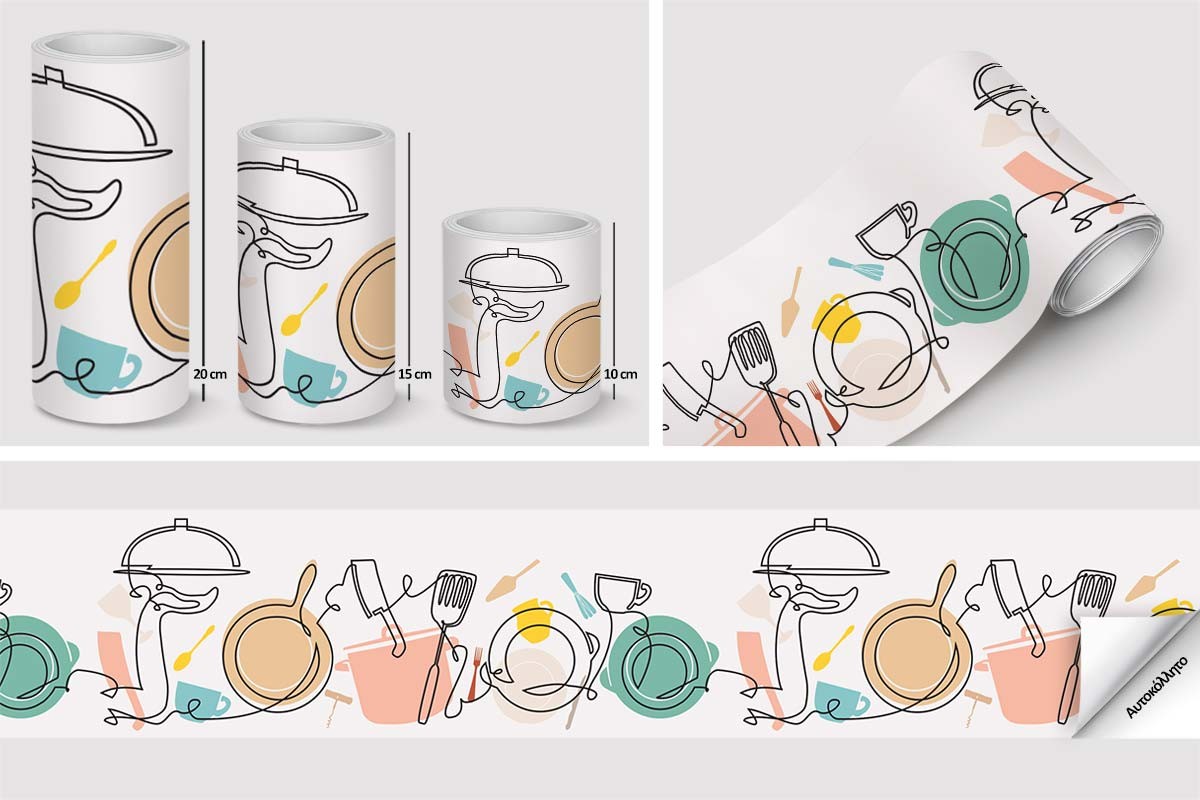 20 cm
15 cm
10 cm
Αυτοκόλλητο